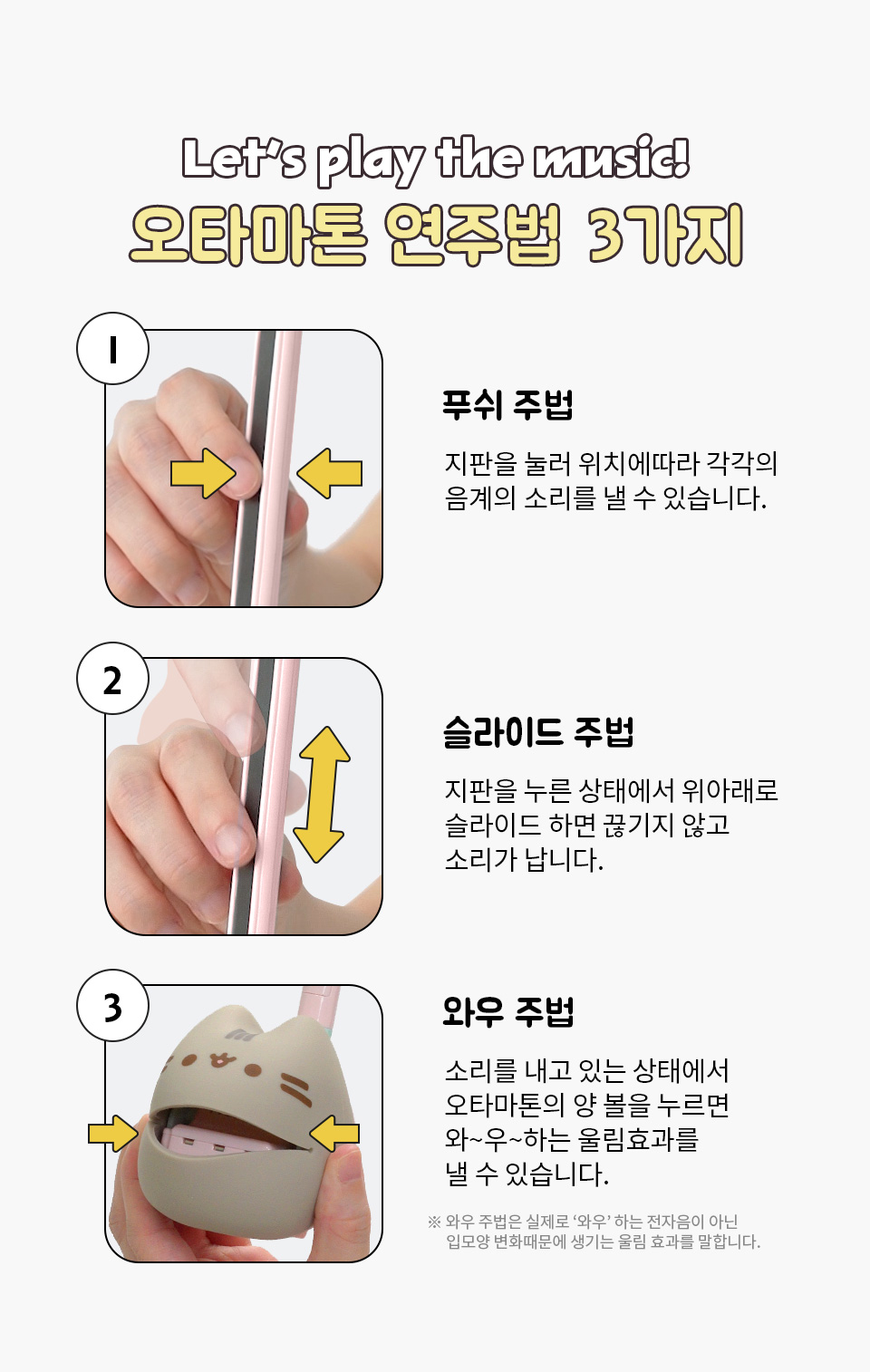 Let's play the music!
오타마톤 연주법 3가지

1

푸쉬 주법

지판을 눌러 위치에따라 각각의 음계의 소리를 낼 수 있습니다.

2

슬라이드 주법

지판을 누른 상태에서 위아래로 슬라이드 하면 끊기지 않고 소리가 납니다.

3

와우 주법

소리를 내고 있는 상태에서 오타마톤의 양 볼을 누르면 와~우~하는 울림효과를 낼 수 있습니다.

※ 와우 주법은 실제로 '와우' 하는 전자음이 아닌 입모양 변화때문에 생기는 울림 효과를 말합니다.