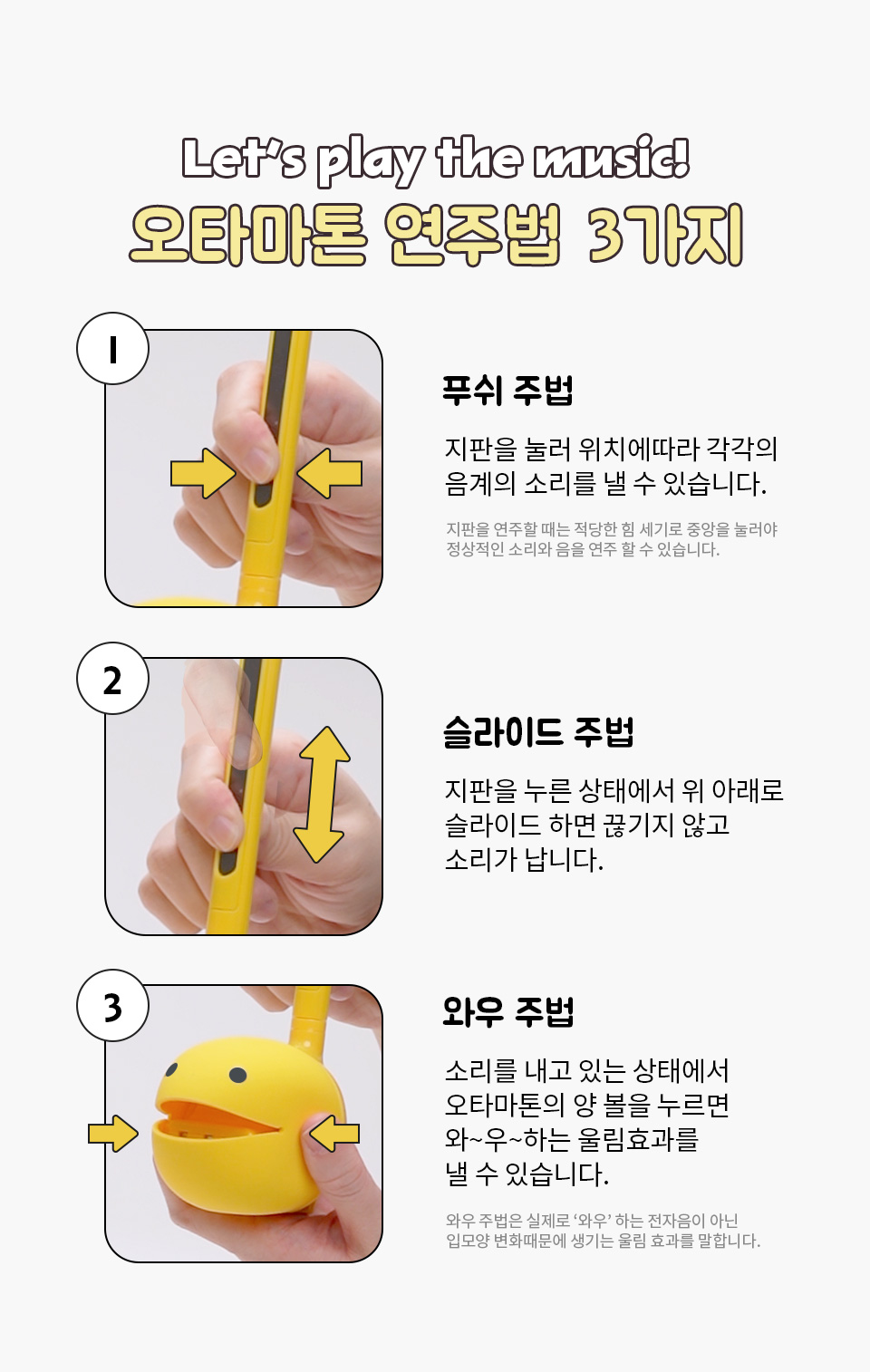 Let's play the music!
오타마톤 연주법 3가지

1

푸쉬 주법

지판을 눌러 위치에따라 각각의 음계의 소리를 낼 수 있습니다.

지판을 연주할 때는 적당한 힘 세기로 중앙을 눌러야 정상적인 소리와 음을 연주 할 수 있습니다.

2

슬라이드 주법

지판을 누른 상태에서 위 아래로 슬라이드 하면 끊기지 않고 소리가 납니다.

3

와우 주법

소리를 내고 있는 상태에서 오타마톤의 양 볼을 누르면 와~우~하는 울림효과를 낼 수 있습니다.

와우 주법은 실제로 '와우' 하는 전자음이 아닌 입모양 변화때문에 생기는 울림 효과를 말합니다.