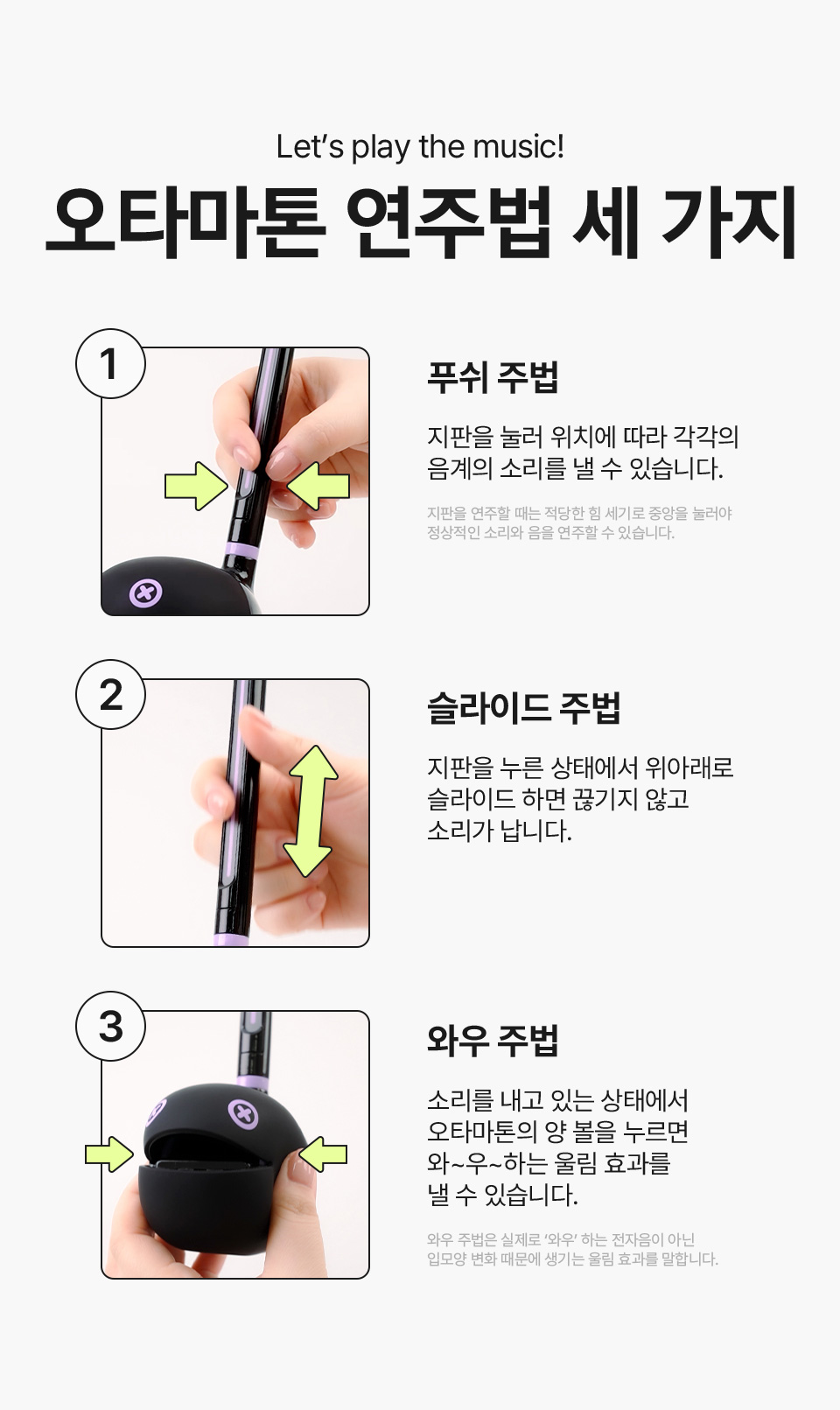 Let's play the music!

오타마톤 연주법 세 가지

1

푸쉬 주법

지판을 눌러 위치에 따라 각각의 음계의 소리를 낼 수 있습니다.

지판을 연주할 때는 적당한 힘 세기로 중앙을 눌러야 정상적인 소리와 음을 연주할 수 있습니다.

2

슬라이드 주법

지판을 누른 상태에서 위아래로 슬라이드 하면 끊기지 않고 소리가 납니다.

3

와우 주법

소리를 내고 있는 상태에서 오타마톤의 양 볼을 누르면 와~우~하는 울림 효과를 낼 수 있습니다.

와우 주법은 실제로 '와우' 하는 전자음이 아닌 입모양 변화 때문에 생기는 울림 효과를 말합니다.